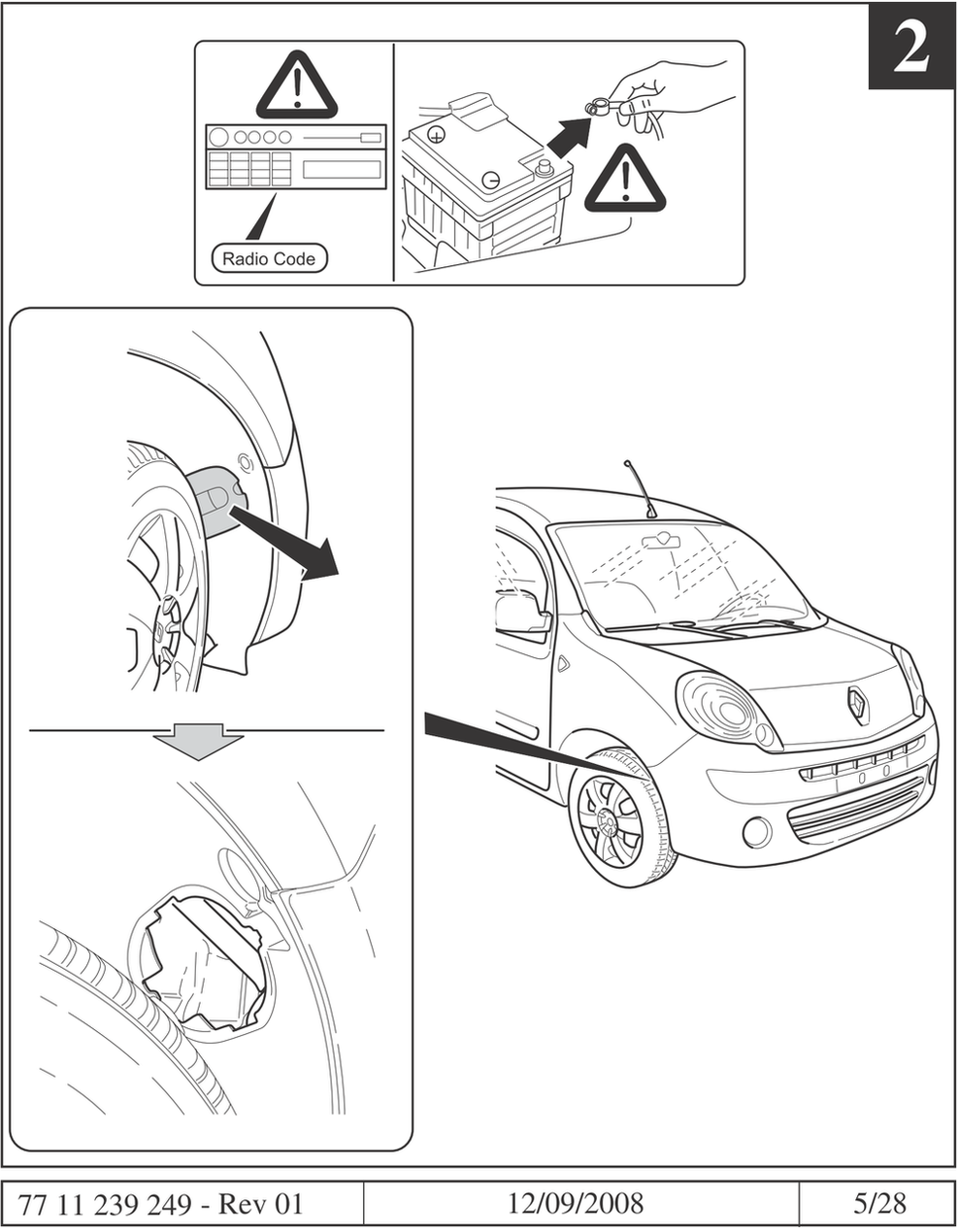 2

Radio Code

| 77 11 239 249 - Rev 01 | 12/09/2008 | 5/28 |
|---|---|---|