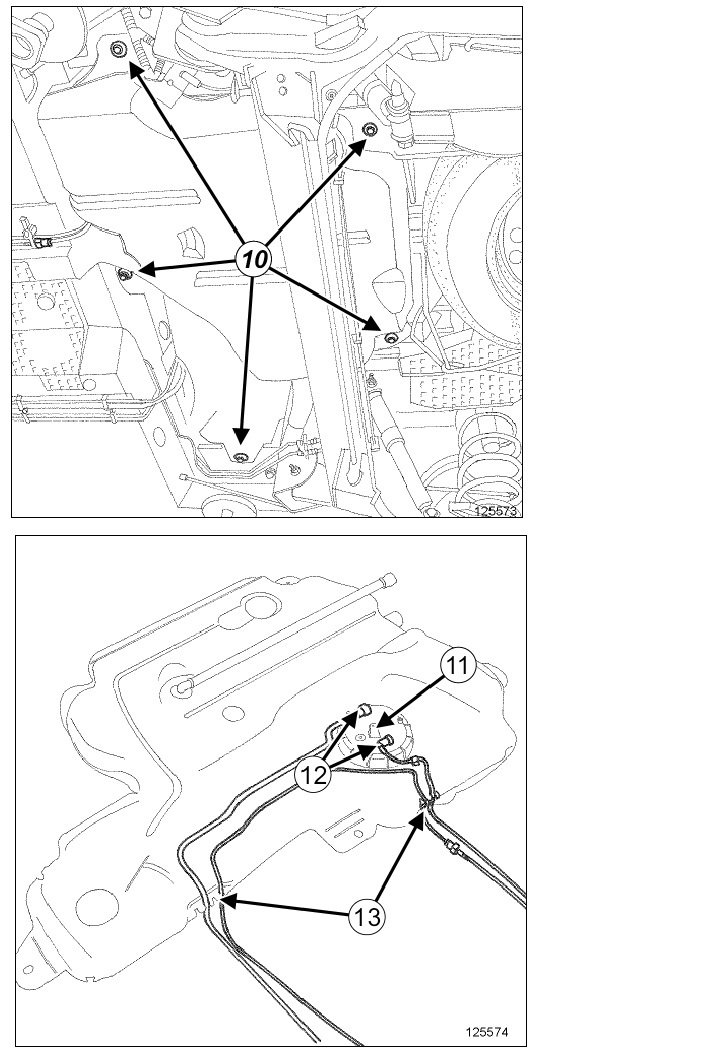 10

125573

11

12

13

125574